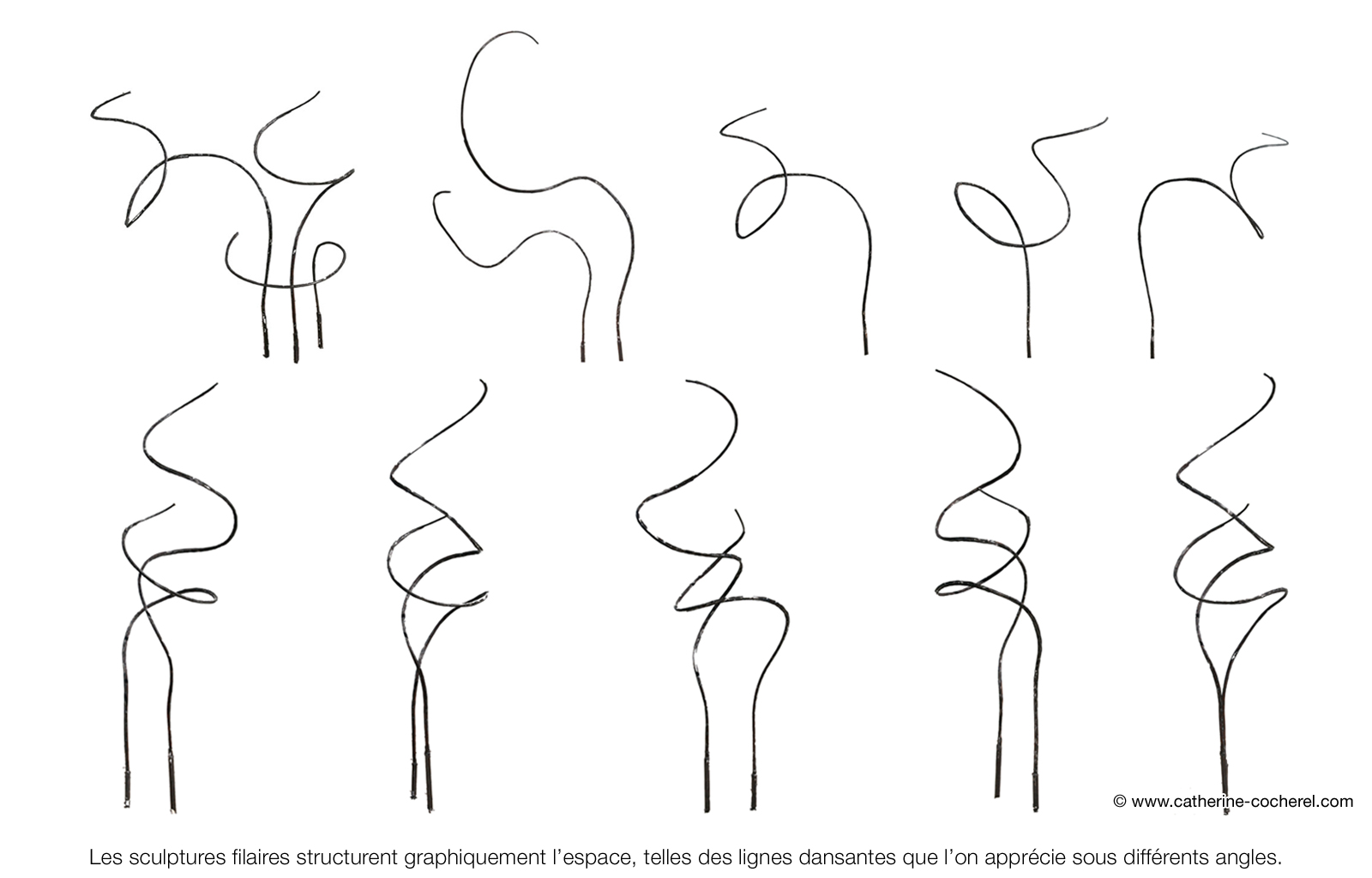 © www.catherine-cocherel.com

Les sculptures filaires structurent graphiquement l’espace, telles des lignes dansantes que l’on apprécie sous différents angles.